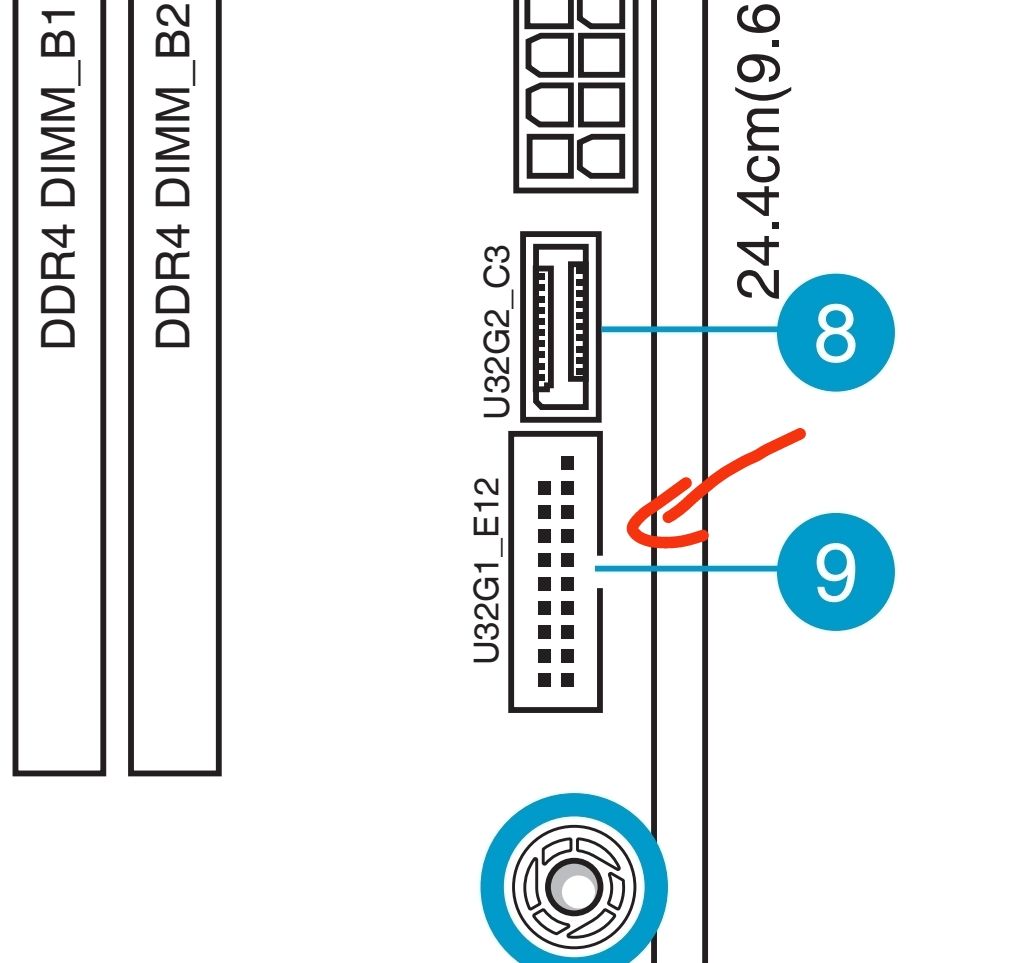 DDR4 DIMM_B1

DDR4 DIMM_B2

U32G2_C3

U32G1_E12

24.4cm(9.6

8

9