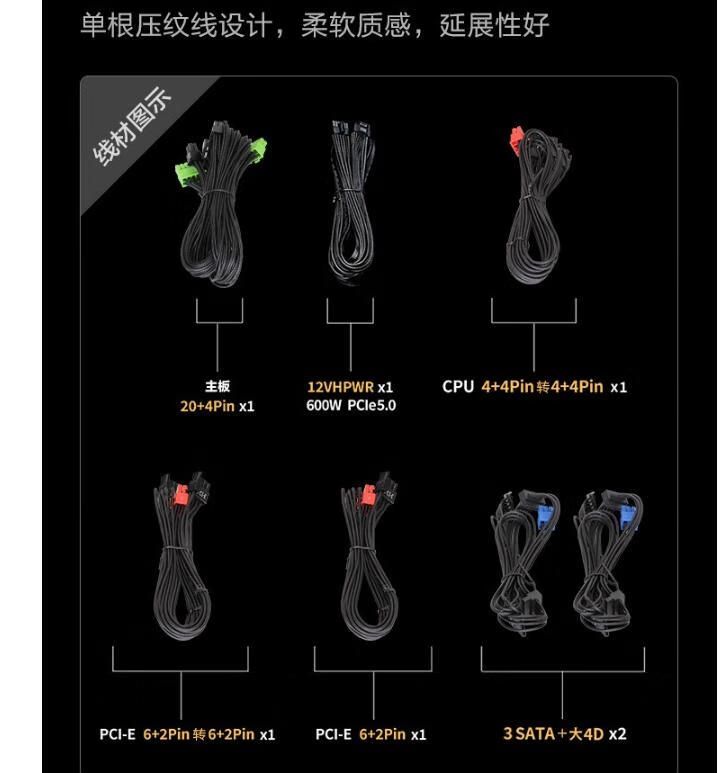 单根压纹线设计，柔软质感，延展性好

线材图示

主板
20+4Pin x1

12VHPWR x1
600W PCIe5.0

CPU 4+4Pin 转 4+4Pin x1

PCI-E 6+2Pin 转 6+2Pin x1

PCI-E 6+2Pin x1

3 SATA + 大4D x2