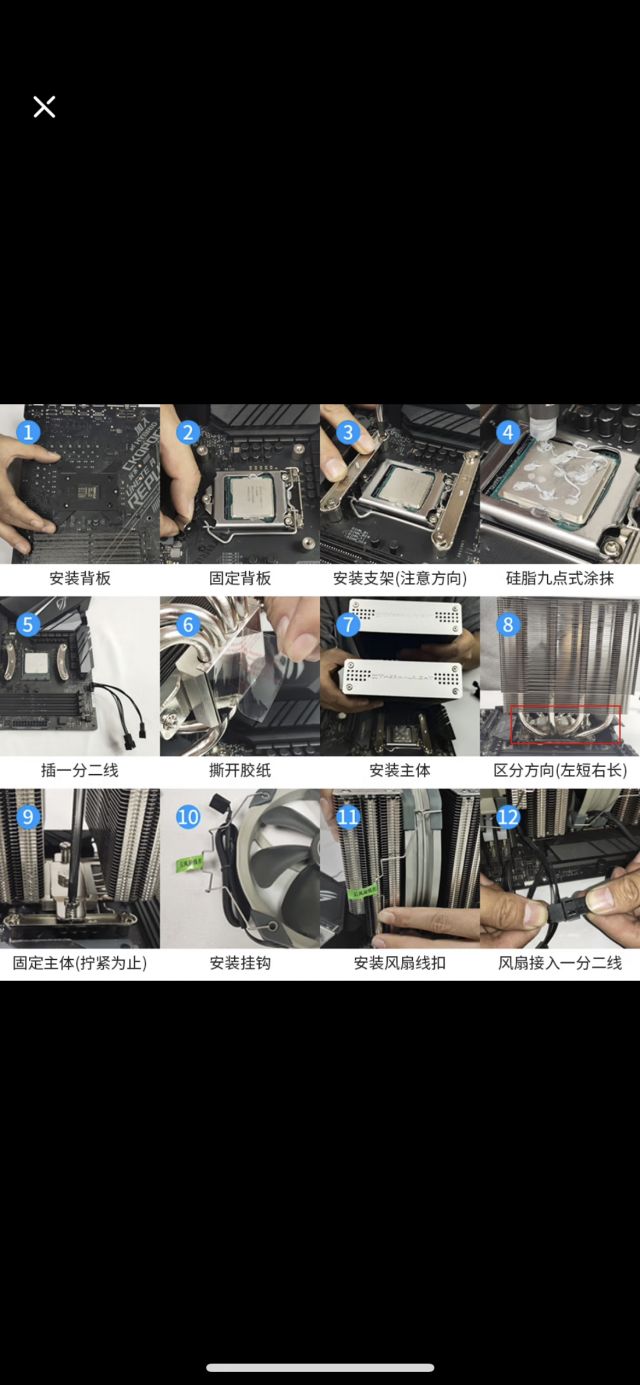 1 安装背板
2 固定背板
3 安装支架(注意方向)
4 硅脂九点式涂抹
5 插一分二线
6 撕开胶纸
7 安装主体
8 区分方向(左短右长)
9 固定主体(拧紧为止)
10 安装挂钩
11 安装风扇线扣
12 风扇接入一分二线