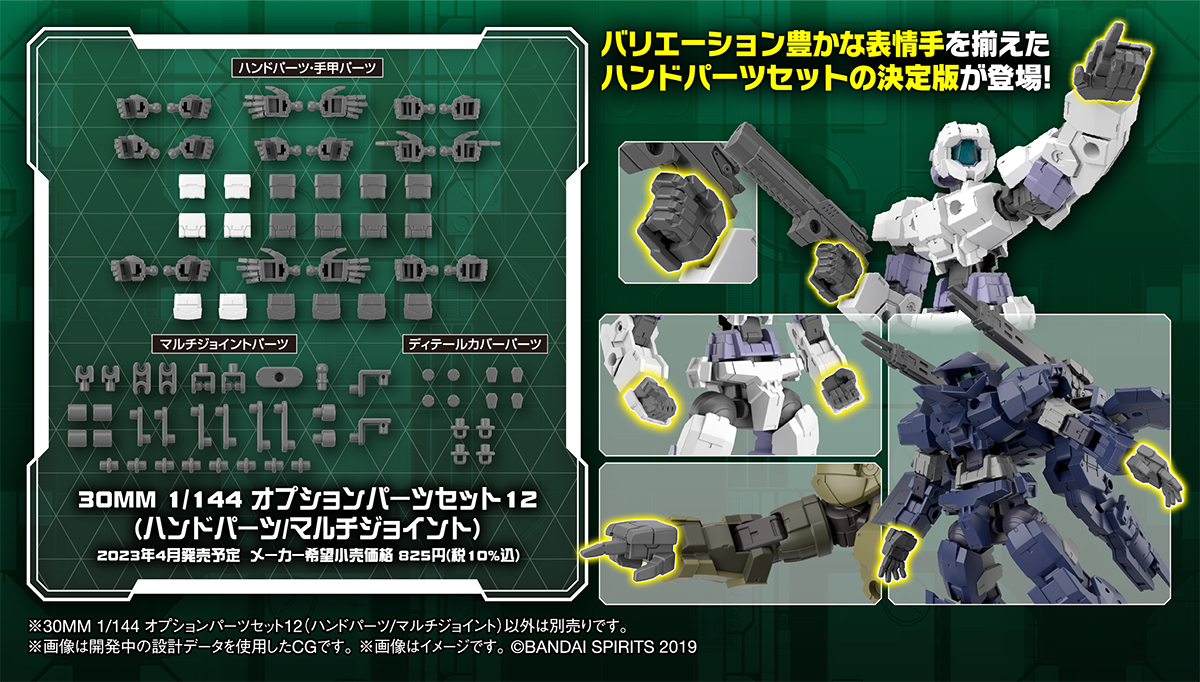 ハンドパーツ・手甲パーツ

マルチジョイントパーツ

ディテールカバーパーツ

30MM 1/144 オプションパーツセット12 (ハンドパーツ/マルチジョイント)

2023年4月発売予定 メーカー希望小売価格 825円(税10%込)

バリエーション豊かな表情手を揃えた ハンドパーツセットの決定版が登場!

※30MM 1/144 オプションパーツセット12(ハンドパーツ/マルチジョイント)以外は別売りです。
※画像は開発中の設計データを使用したCGです。※画像はイメージです。©BANDAI SPIRITS 2019