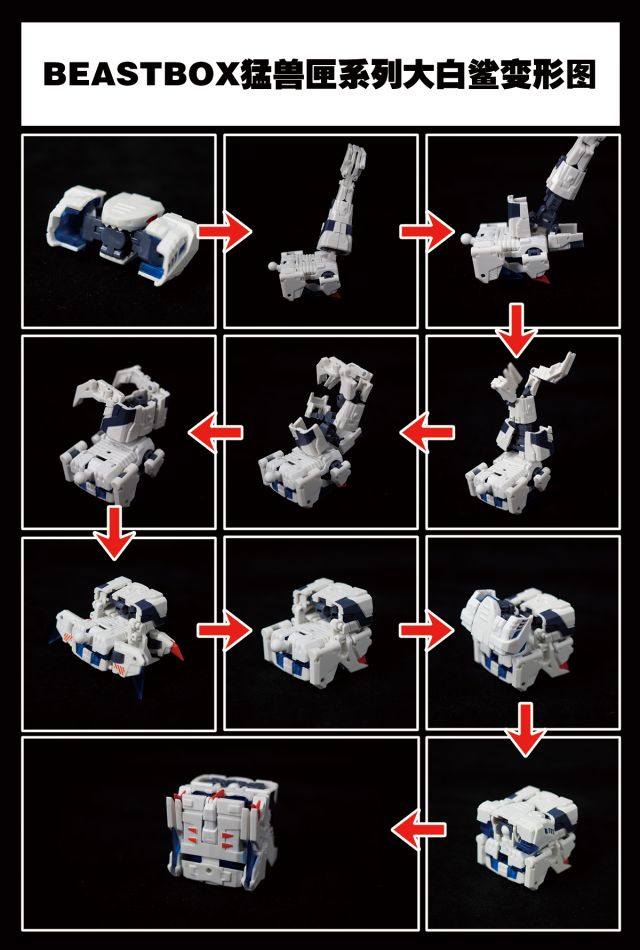 BEASTBOX猛兽匣系列大白鲨变形图