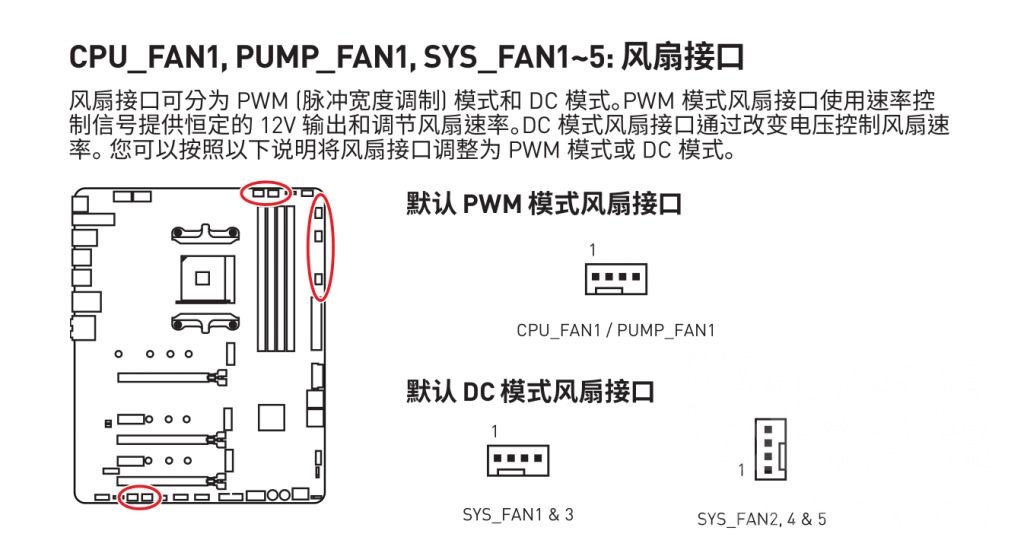 CPU_FAN1, PUMP_FAN1, SYS_FAN1~5: 风扇接口

风扇接口可分为 PWM (脉冲宽度调制) 模式和 DC 模式。PWM 模式风扇接口使用速率控制信号提供恒定的 12V 输出和调节风扇速率。DC 模式风扇接口通过改变电压控制风扇速率。您可以按照以下说明将风扇接口调整为 PWM 模式或 DC 模式。

默认 PWM 模式风扇接口

1

CPU_FAN1 / PUMP_FAN1

默认 DC 模式风扇接口

1

SYS_FAN1 & 3

1

SYS_FAN2, 4 & 5