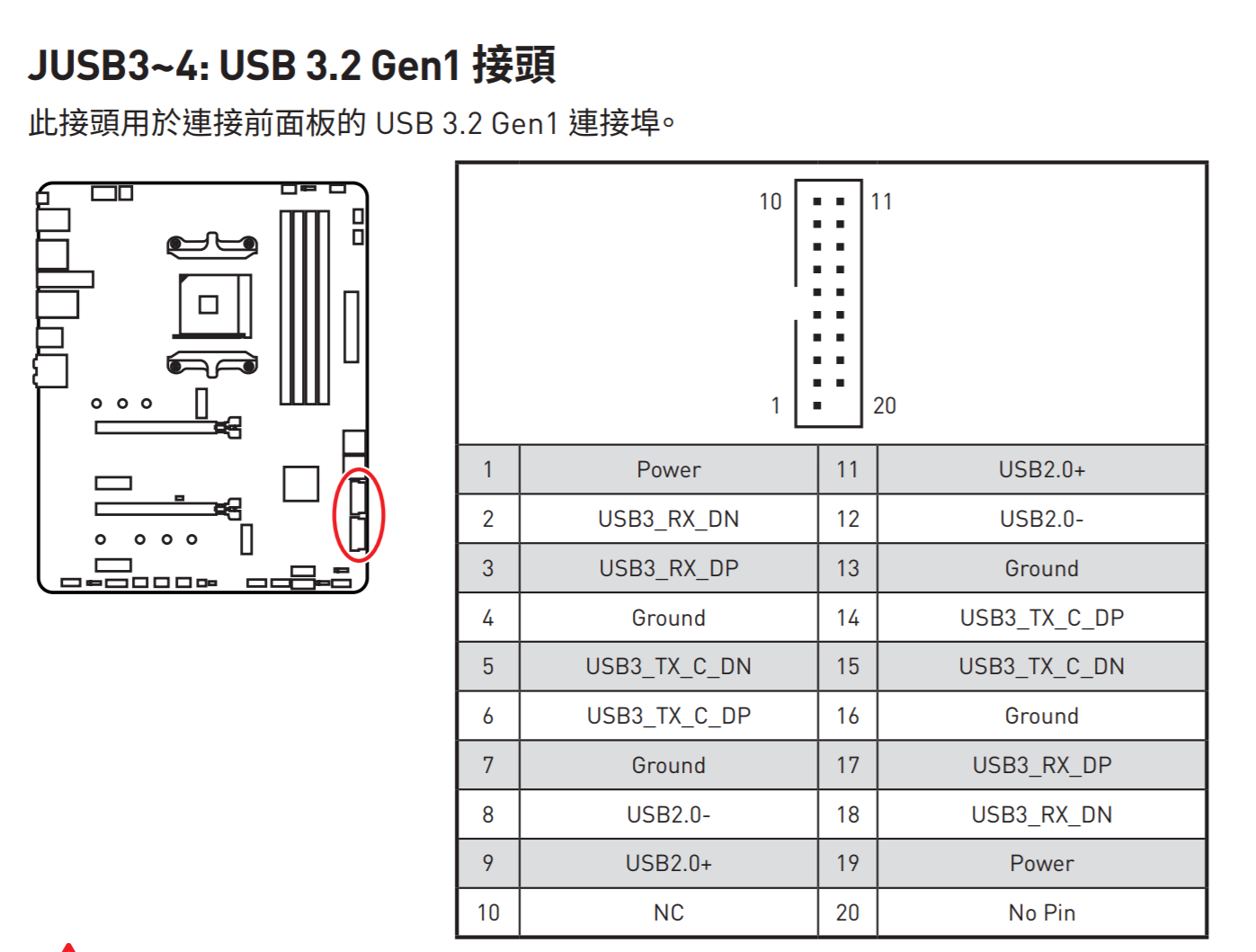 JUSB3~4: USB 3.2 Gen1 接頭

此接頭用於連接前面板的 USB 3.2 Gen1 連接埠。

10 11

1 20

| 1 | Power | 11 | USB2.0+ |
|---|---|---|---|
| 2 | USB3_RX_DN | 12 | USB2.0- |
| 3 | USB3_RX_DP | 13 | Ground |
| 4 | Ground | 14 | USB3_TX_C_DP |
| 5 | USB3_TX_C_DN | 15 | USB3_TX_C_DN |
| 6 | USB3_TX_C_DP | 16 | Ground |
| 7 | Ground | 17 | USB3_RX_DP |
| 8 | USB2.0- | 18 | USB3_RX_DN |
| 9 | USB2.0+ | 19 | Power |
| 10 | NC | 20 | No Pin |