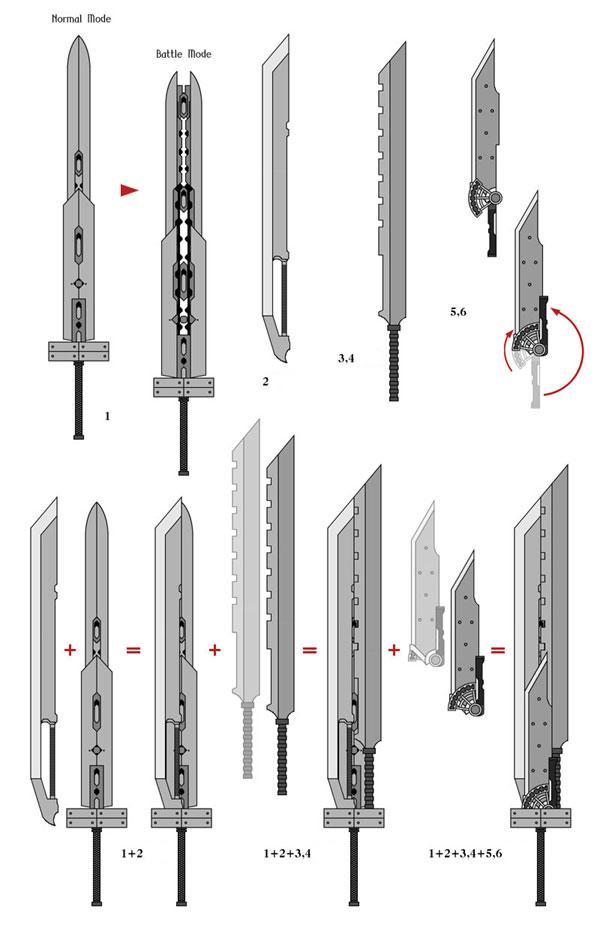 Normal Mode

Battle Mode

1

2

3,4

5,6

+ = + = + =

1+2

1+2+3,4

1+2+3,4+5,6